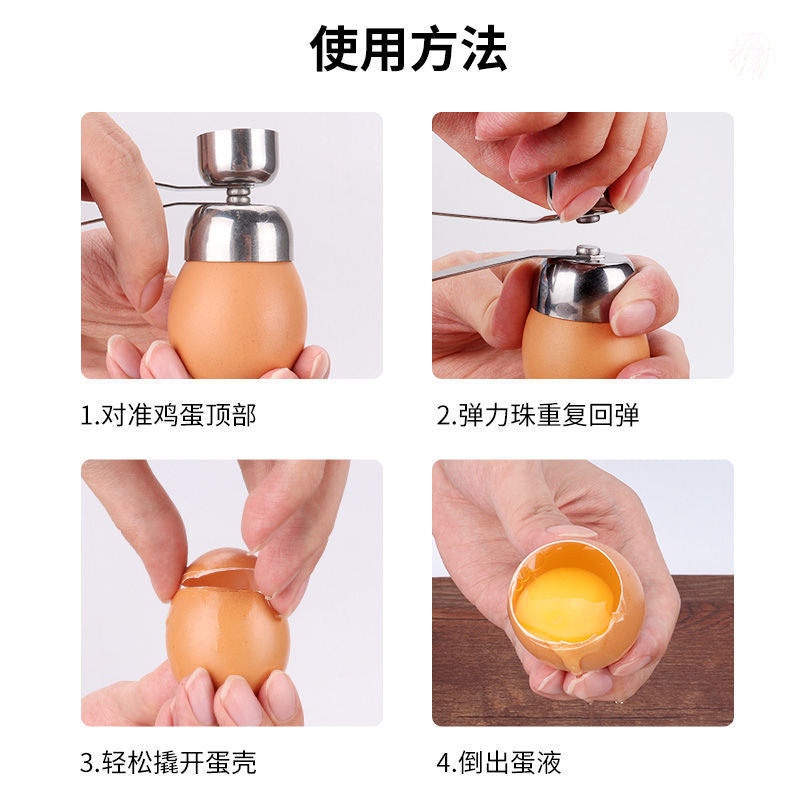 使用方法

1.对准鸡蛋顶部

2.弹力珠重复回弹

3.轻松撬开蛋壳

4.倒出蛋液