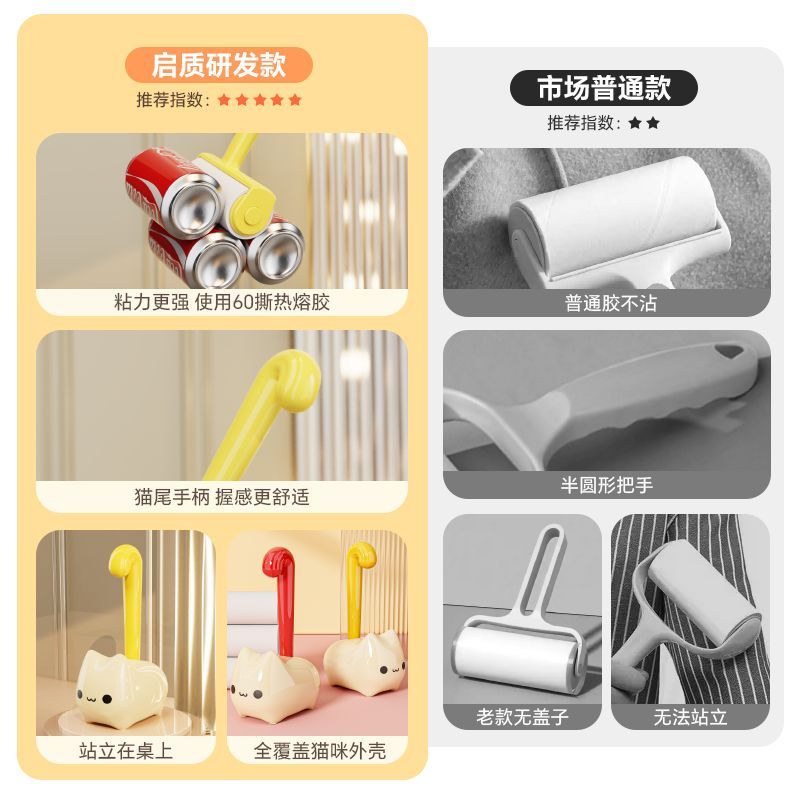 启质研发款
推荐指数：★★★★★

粘力更强 使用60撕热熔胶

猫尾手柄 握感更舒适

站立在桌上

全覆盖猫咪外壳

市场普通款
推荐指数：★★

普通胶不沾

半圆形把手

老款无盖子

无法站立