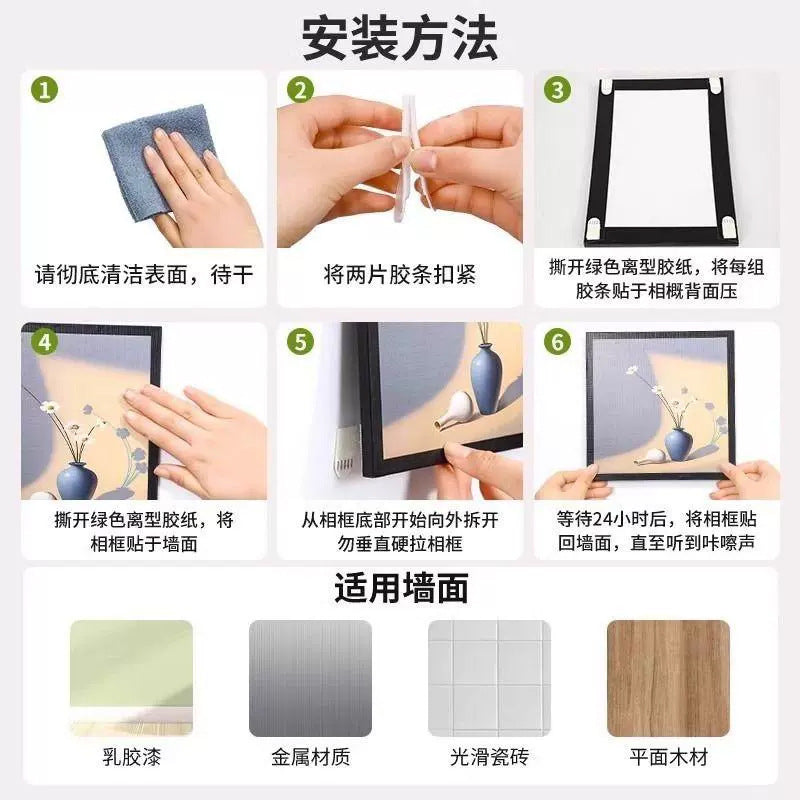 安装方法

1
请彻底清洁表面，待干

2
将两片胶条扣紧

3
撕开绿色离型胶纸，将每组胶条贴于相概背面压

4
撕开绿色离型胶纸，将相框贴于墙面

5
从相框底部开始向外拆开勿垂直硬拉相框

6
等待24小时后，将相框贴回墙面，直至听到咔嚓声

适用墙面

乳胶漆

金属材质

光滑瓷砖

平面木材