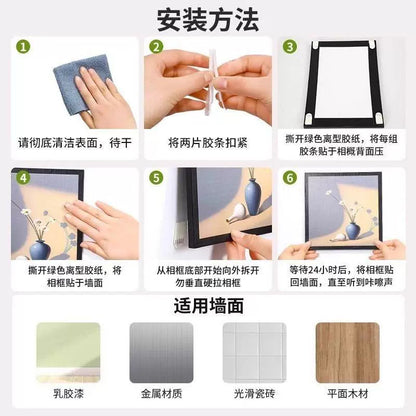 安装方法

1
请彻底清洁表面，待干

2
将两片胶条扣紧

3
撕开绿色离型胶纸，将每组胶条贴于相框背面压

4
撕开绿色离型胶纸，将相框贴于墙面

5
从相框底部开始向外拆开勿垂直硬拉相框

6
等待24小时后，将相框贴回墙面，直至听到咔嚓声

适用墙面

乳胶漆

金属材质

光滑瓷砖

平面木材