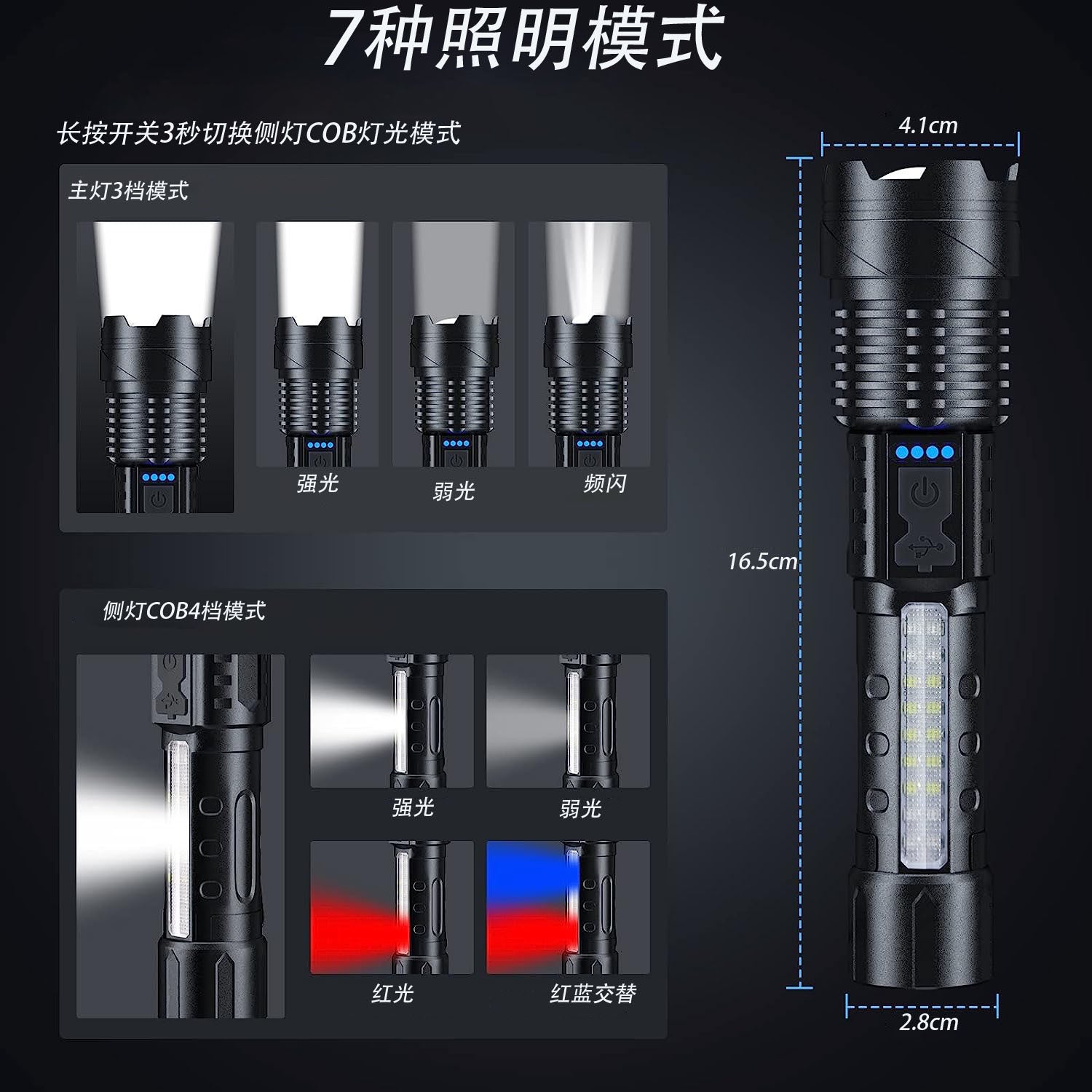 7种照明模式

长按开关3秒切换侧灯COB灯光模式

主灯3档模式

强光

弱光

频闪

侧灯COB4档模式

强光

弱光

红光

红蓝交替

4.1cm

16.5cm

2.8cm