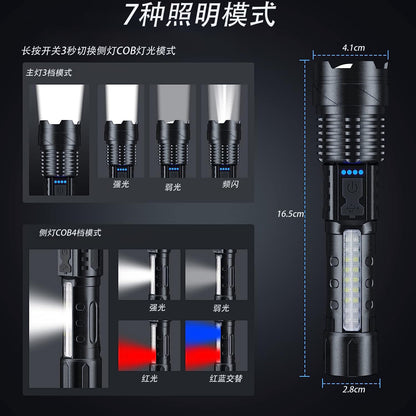 7种照明模式

长按开关3秒切换侧灯COB灯光模式

主灯3档模式

强光

弱光

频闪

侧灯COB4档模式

强光

弱光

红光

红蓝交替

4.1cm

16.5cm

2.8cm