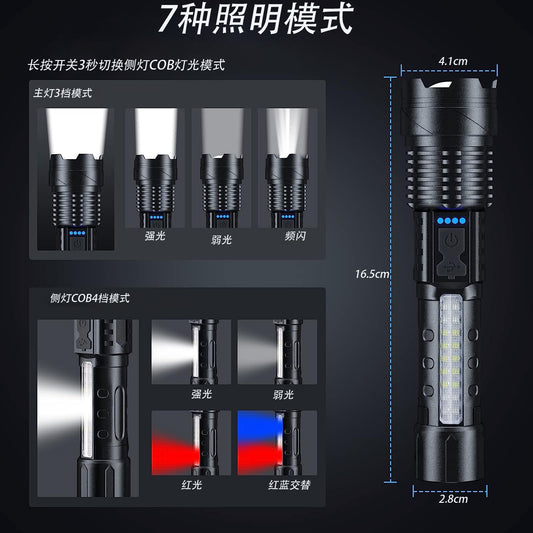 7种照明模式

长按开关3秒切换侧灯COB灯光模式

主灯3档模式

强光

弱光

频闪

侧灯COB4档模式

强光

弱光

红光

红蓝交替

4.1cm

16.5cm

2.8cm