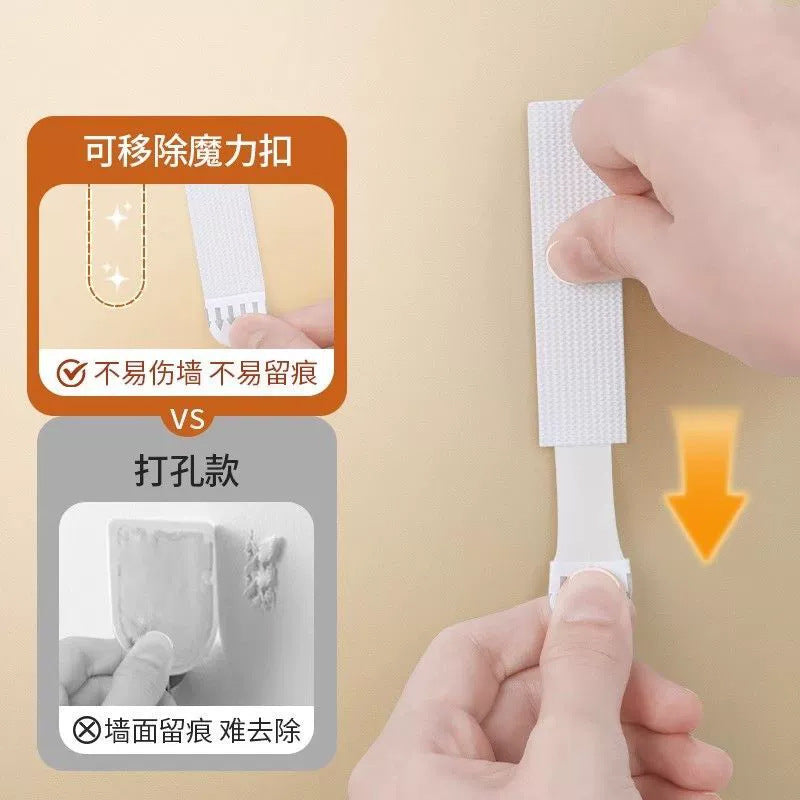 可移除魔力扣

不易伤墙 不易留痕

VS

打孔款

墙面留痕 难去除