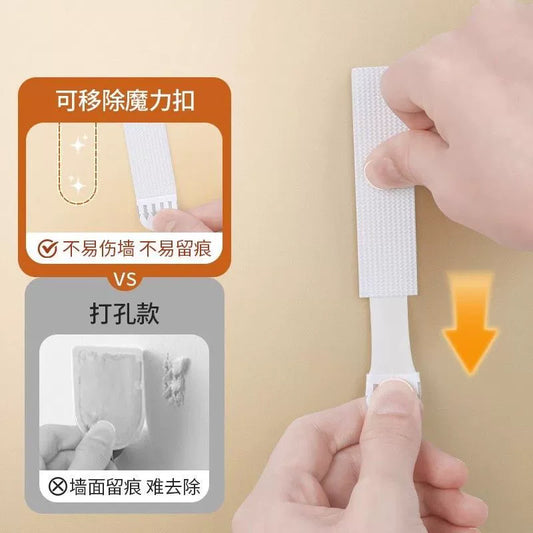 可移除魔力扣

不易伤墙 不易留痕

VS

打孔款

墙面留痕 难去除