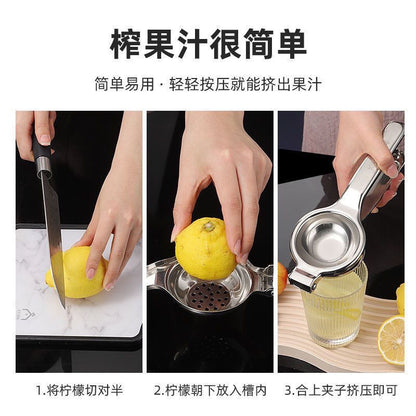 榨果汁很简单

简单易用 · 轻轻按压就能挤出果汁

1.将柠檬切对半

2.柠檬朝下放入槽内

3.合上夹子挤压即可